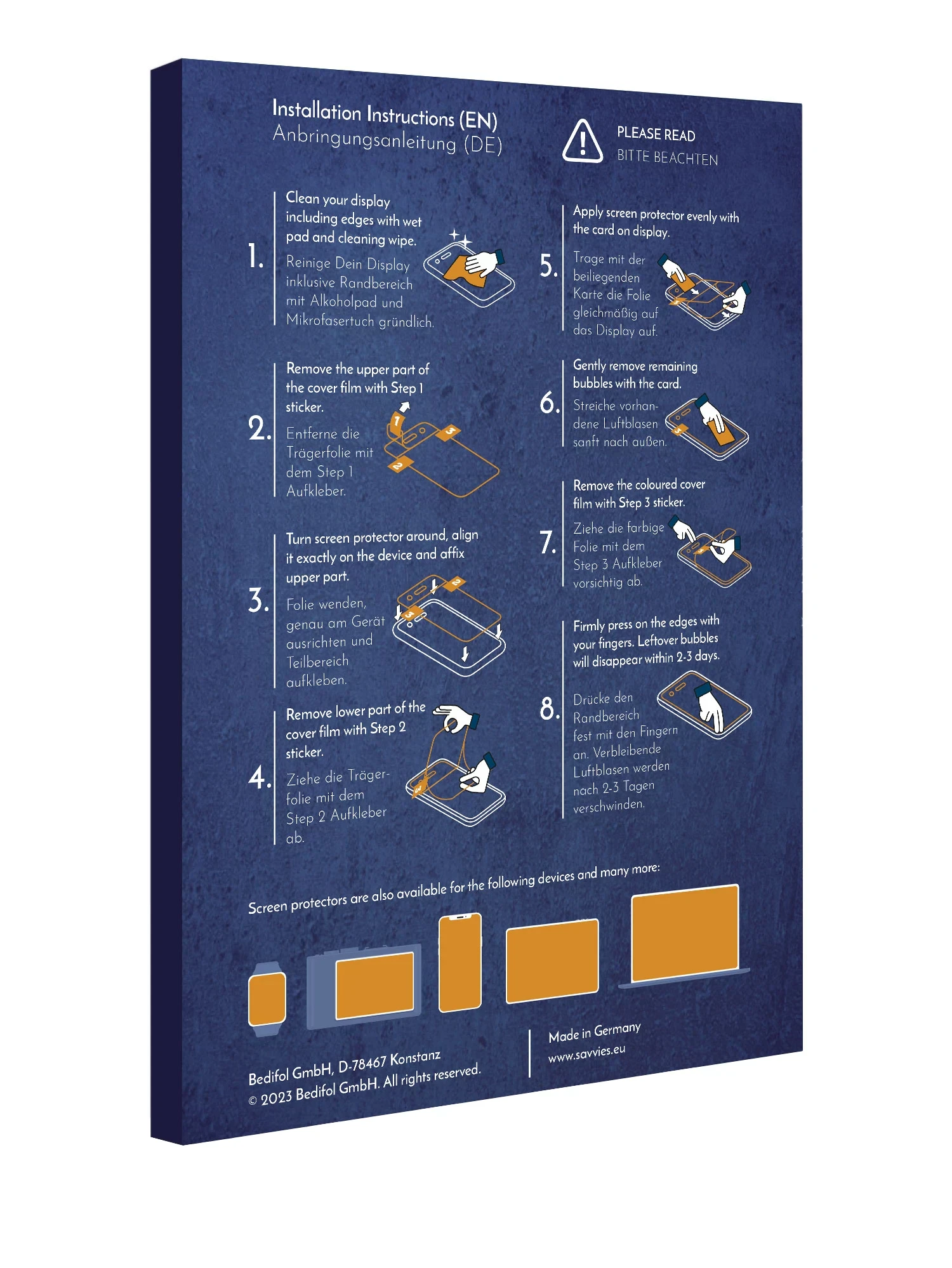 Installation Instructions (EN)
Anbringungsanleitung (DE)

PLEASE READ
BITTE BEACHTEN

1. Clean your display including edges with wet pad and cleaning wipe.
Reinige Dein Display inklusive Randbereich mit Alkoholpad und Mikrofasertuch gründlich.

2. Remove the upper part of the cover film with Step 1 sticker.
Entferne die Trägerfolie mit dem Step 1 Aufkleber.

1
2
3

3. Turn screen protector around, align it exactly on the device and affix upper part.
Folie wenden, genau am Gerät ausrichten und Teilbereich aufkleben.

2
3

4. Remove lower part of the cover film with Step 2 sticker.
Ziehe die Trägerfolie mit dem Step 2 Aufkleber ab.

5. Apply screen protector evenly with the card on display.
Trage mit der beiliegenden Karte die Folie gleichmäßig auf das Display auf.

6. Gently remove remaining bubbles with the card.
Streiche vorhandene Luftblasen sanft nach außen.

7. Remove the coloured cover film with Step 3 sticker.
Ziehe die farbige Folie mit dem Step 3 Aufkleber vorsichtig ab.

8. Firmly press on the edges with your fingers. Leftover bubbles will disappear within 2-3 days.
Drücke den Randbereich fest mit den Fingern an. Verbleibende Luftblasen werden nach 2-3 Tagen verschwinden.

Screen protectors are also available for the following devices and many more:

Bedifol GmbH, D-78467 Konstanz
© 2023 Bedifol GmbH. All rights reserved.

Made in Germany
www.savvies.eu